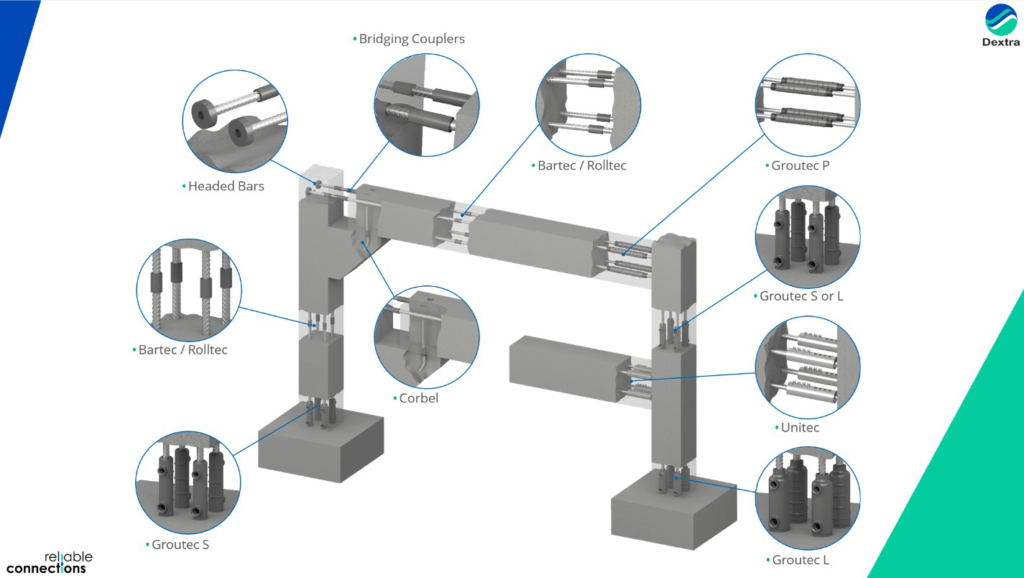 Dextra

• Bridging Couplers

• Headed Bars

• Bartec / Rolltec

• Groutec P

• Groutec S or L

• Bartec / Rolltec

• Corbel

• Unitec

• Groutec S

• Groutec L

reliable connections